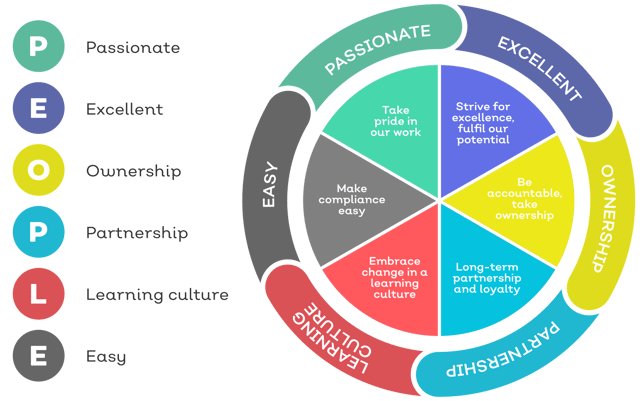 P Passionate

E Excellent

O Ownership

P Partnership

L Learning culture

E Easy

PASSIONATE

EXCELLENT

OWNERSHIP

PARTNERSHIP

LEARNING CULTURE

EASY

Take pride in our work

Strive for excellence, fulfil our potential

Be accountable, take ownership

Long-term partnership and loyalty

Embrace change in a learning culture

Make compliance easy